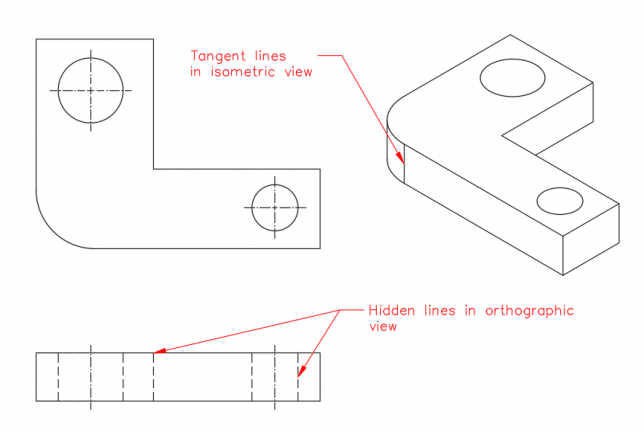 Tangent lines in isometric view

Hidden lines in orthographic view